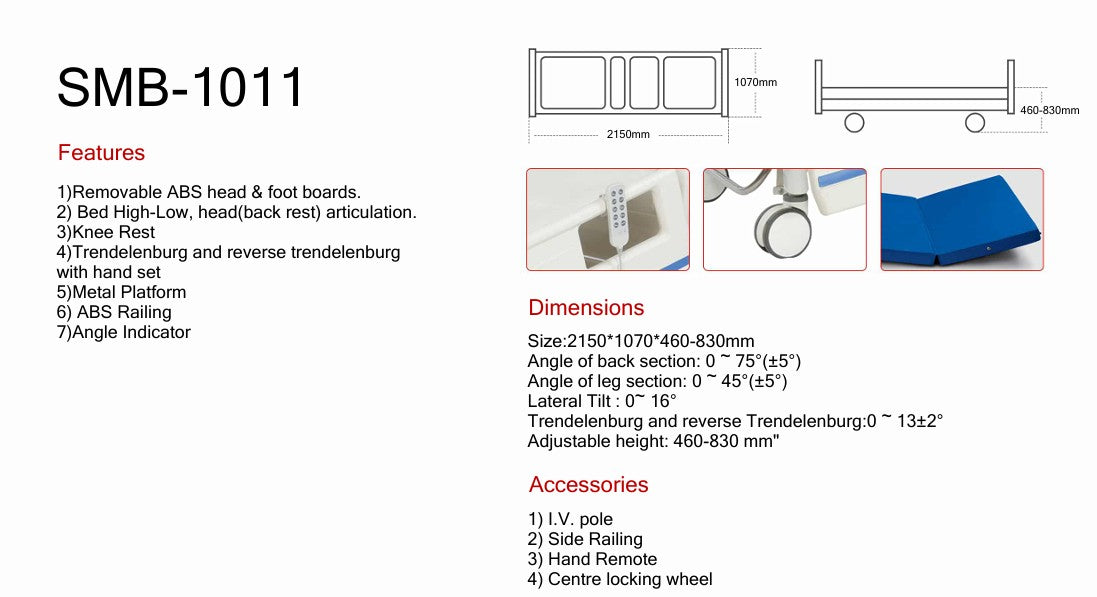 SMB-1011

Features

1)Removable ABS head & foot boards.
2) Bed High-Low, head(back rest) articulation.
3)Knee Rest
4)Trendelenburg and reverse trendelenburg with hand set
5)Metal Platform
6) ABS Railing
7)Angle Indicator

1070mm
2150mm
460-830mm

Dimensions

Size:2150*1070*460-830mm
Angle of back section: 0 ~ 75°(±5°)
Angle of leg section: 0 ~ 45°(±5°)
Lateral Tilt : 0~ 16°
Trendelenburg and reverse Trendelenburg:0 ~ 13±2°
Adjustable height: 460-830 mm"

Accessories

1) I.V. pole
2) Side Railing
3) Hand Remote
4) Centre locking wheel