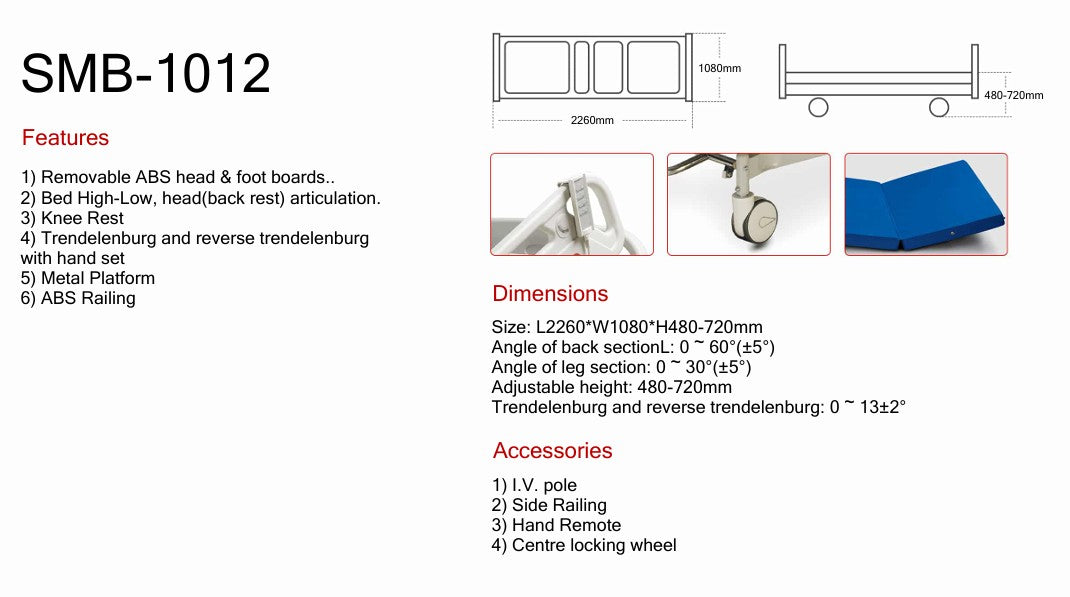 SMB-1012

Features

1) Removable ABS head & foot boards..
2) Bed High-Low, head(back rest) articulation.
3) Knee Rest
4) Trendelenburg and reverse trendelenburg with hand set
5) Metal Platform
6) ABS Railing

1080mm

2260mm

480-720mm

Dimensions

Size: L2260*W1080*H480-720mm
Angle of back sectionL: 0 ~ 60°(±5°)
Angle of leg section: 0 ~ 30°(±5°)
Adjustable height: 480-720mm
Trendelenburg and reverse trendelenburg: 0 ~ 13±2°

Accessories

1) I.V. pole
2) Side Railing
3) Hand Remote
4) Centre locking wheel